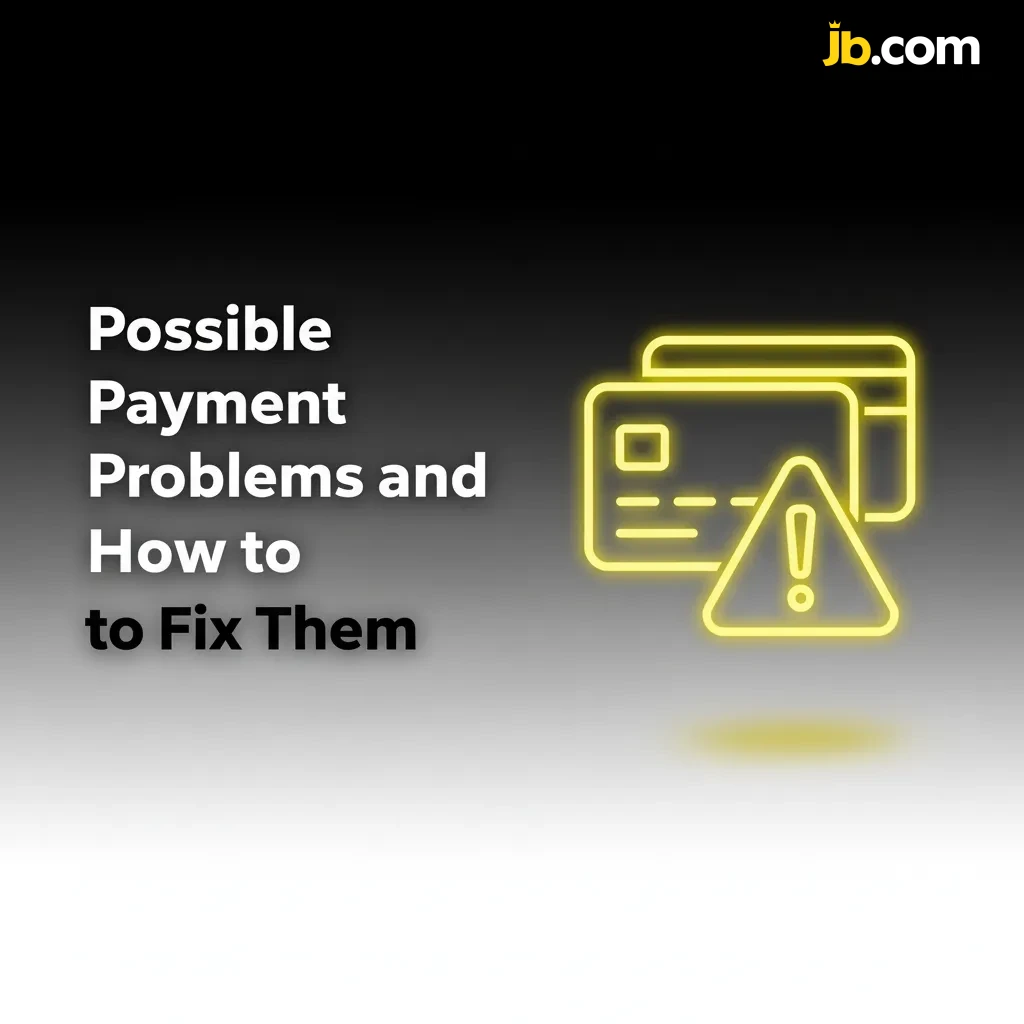 jb.com

Possible Payment Problems and How to to Fix Them